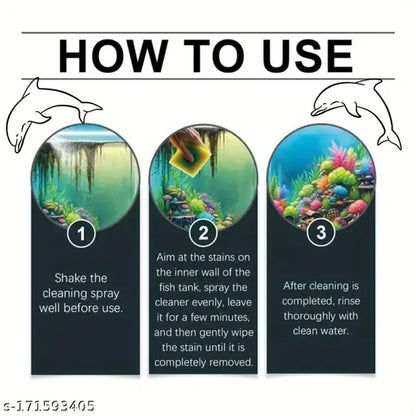 HOW TO USE

1

Shake the cleaning spray well before use.

2

Aim at the stains on the inner wall of the fish tank, spray the cleaner evenly, leave it for a few minutes, and then gently wipe the stain until it is completely removed.

3

After cleaning is completed, rinse thoroughly with clean water.

s-171593405