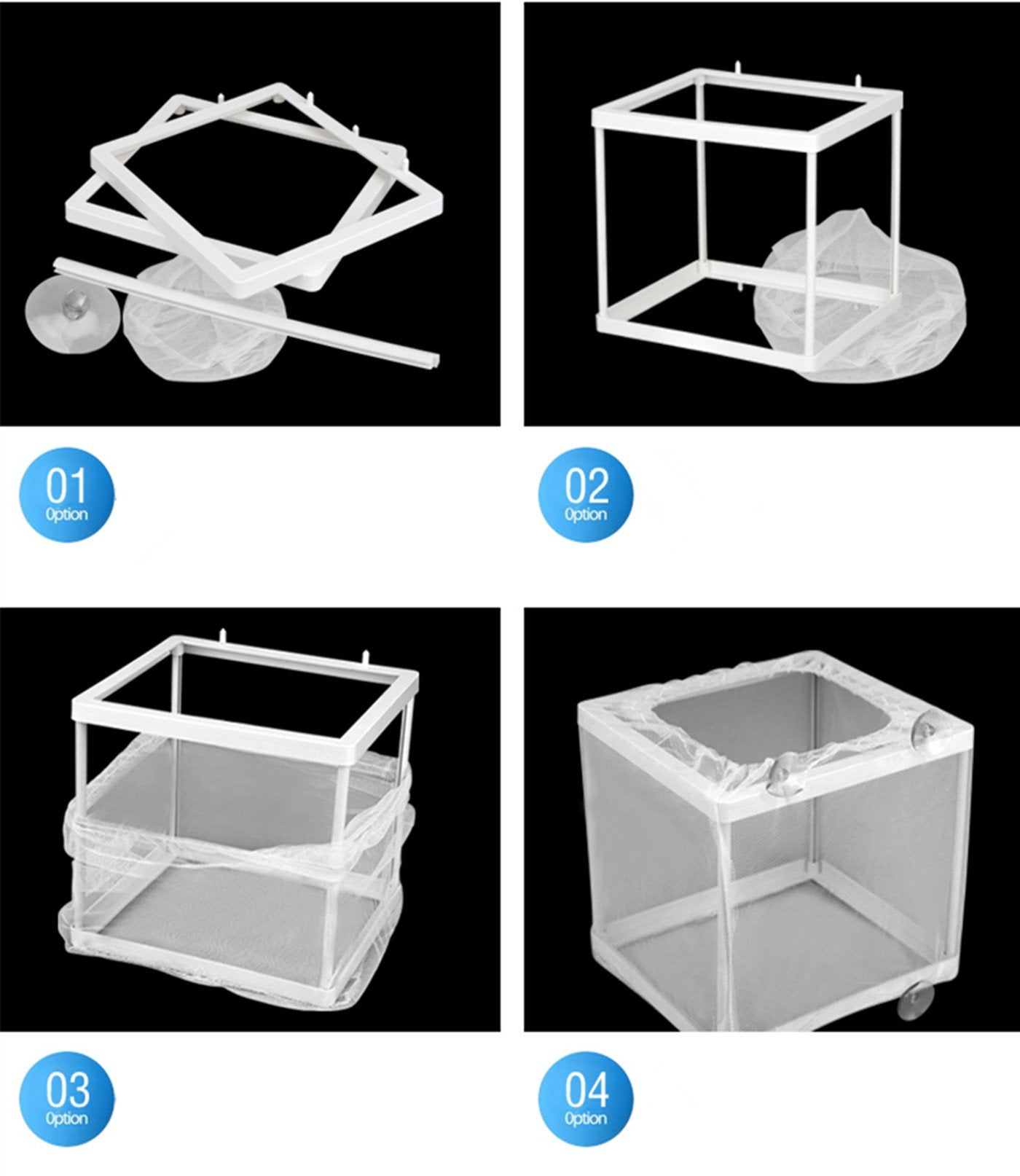 01
Option

02
Option

03
Option

04
Option