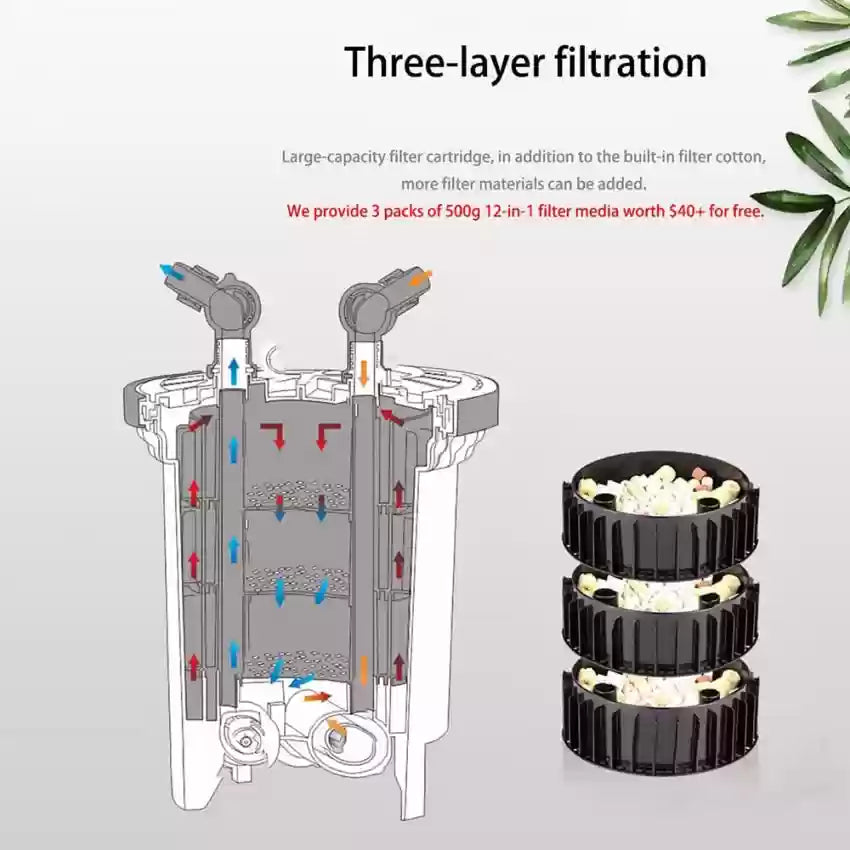 Three-layer filtration

Large-capacity filter cartridge, in addition to the built-in filter cotton, more filter materials can be added.
We provide 3 packs of 500g 12-in-1 filter media worth $40+ for free.